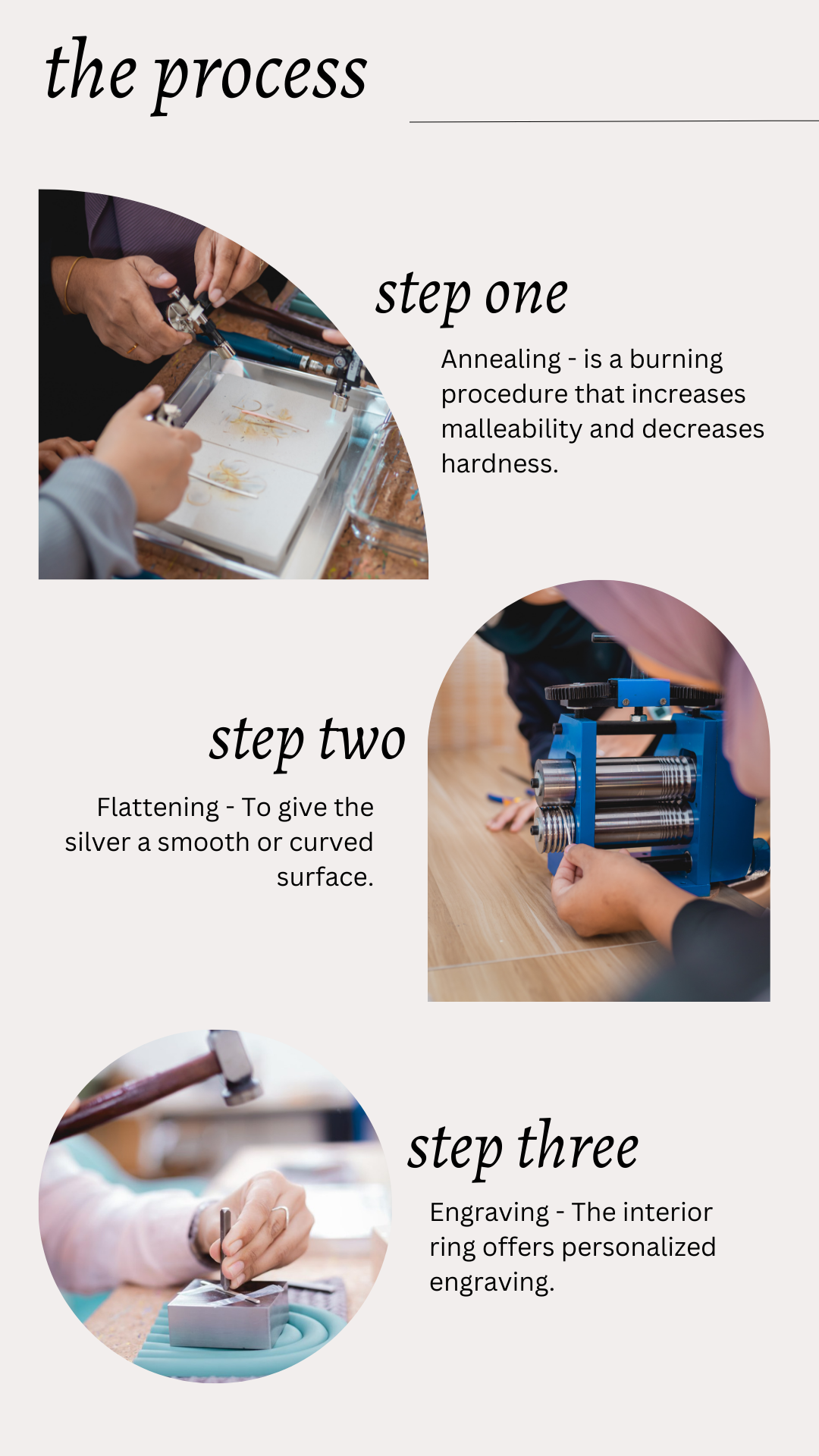 the process

step one

Annealing - is a burning procedure that increases malleability and decreases hardness.

step two

Flattening - To give the silver a smooth or curved surface.

step three

Engraving - The interior ring offers personalized engraving.